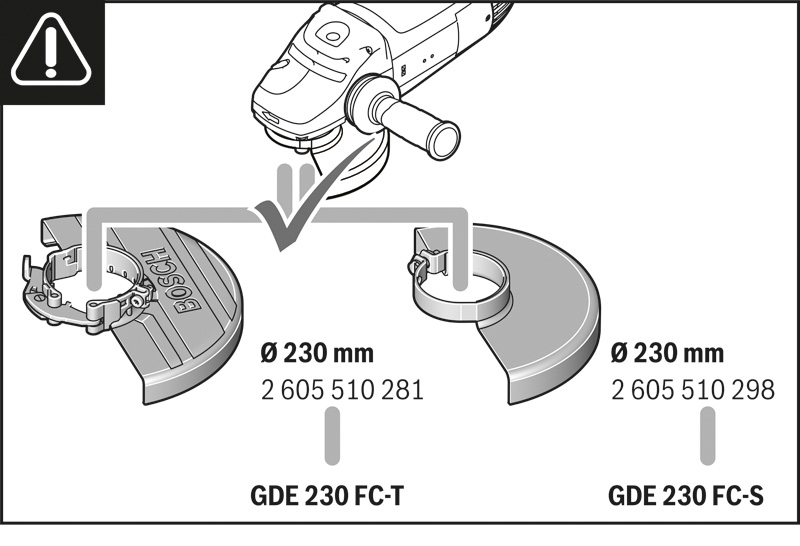 BOSCH

Ø 230 mm
2 605 510 281

GDE 230 FC-T

Ø 230 mm
2 605 510 298

GDE 230 FC-S